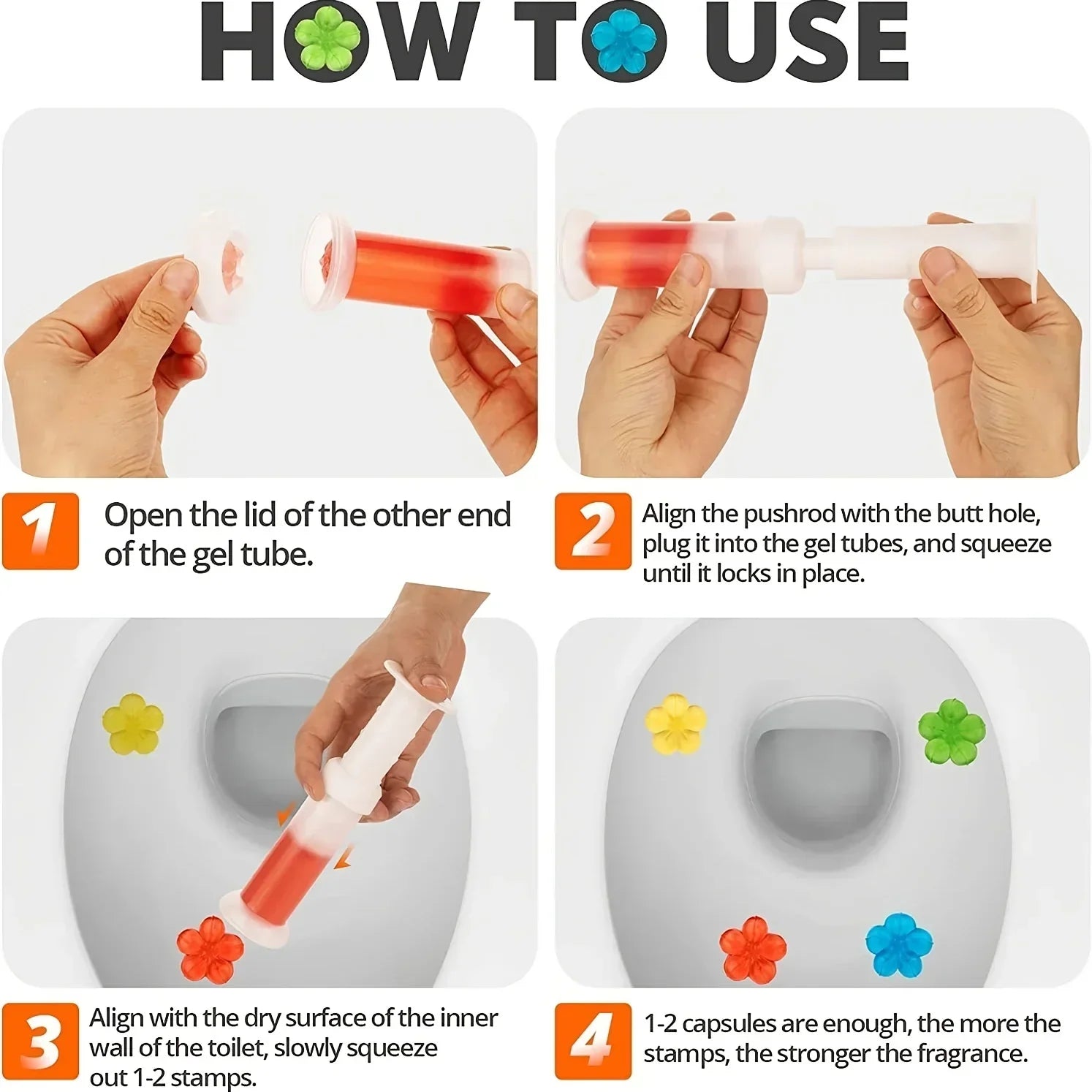 HOW TO USE

1 Open the lid of the other end of the gel tube.

2 Align the pushrod with the butt hole, plug it into the gel tubes, and squeeze until it locks in place.

3 Align with the dry surface of the inner wall of the toilet, slowly squeeze out 1-2 stamps.

4 1-2 capsules are enough, the more the stamps, the stronger the fragrance.