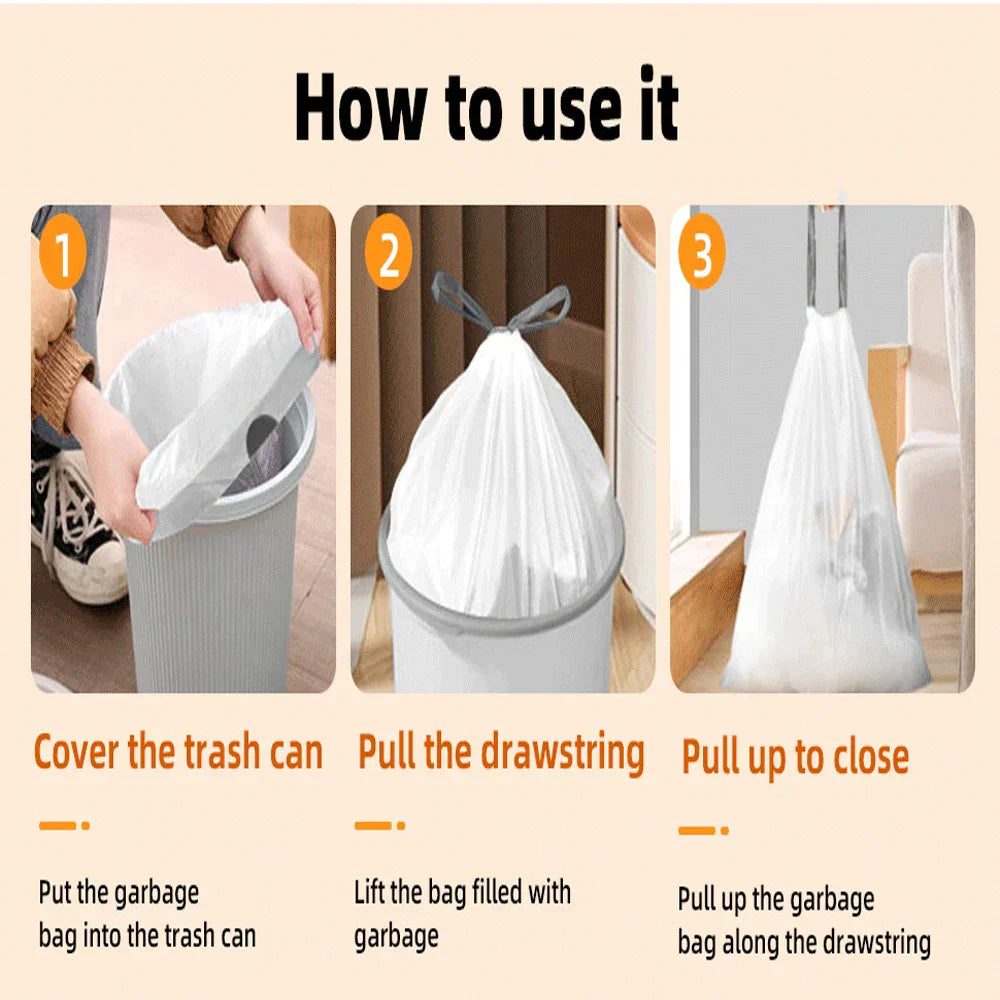 How to use it

1

Cover the trash can

Put the garbage bag into the trash can

2

Pull the drawstring

Lift the bag filled with garbage

3

Pull up to close

Pull up the garbage bag along the drawstring